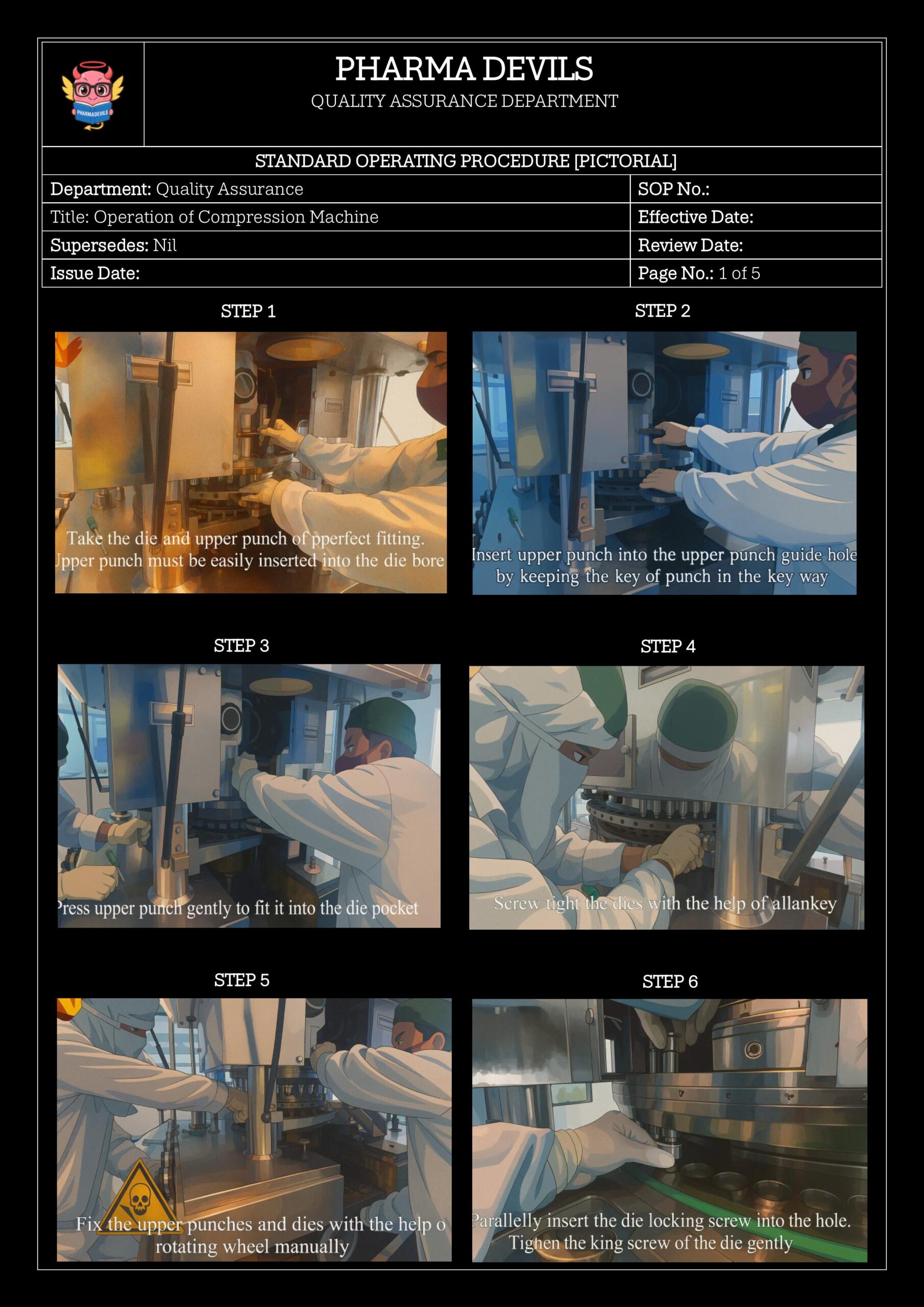 PHARMADEVILS

PHARMA DEVILS
QUALITY ASSURANCE DEPARTMENT

STANDARD OPERATING PROCEDURE [PICTORIAL]

| Department: Quality Assurance | SOP No.: |
|---|---|
| Title: Operation of Compression Machine | Effective Date: |
| Supersedes: Nil | Review Date: |
| Issue Date: | Page No.: 1 of 5 |

STEP 1

Take the die and upper punch of pperfect fitting. Jpper punch must be easily inserted into the die bore

STEP 2

Insert upper punch into the upper punch guide hole by keeping the key of punch in the key way

STEP 3

Press upper punch gently to fit it into the die pocket

STEP 4

Screw tight the dies with the help of allankey

STEP 5

Fix the upper punches and dies with the help o rotating wheel manually

STEP 6

Parallelly insert the die locking screw into the hole. Tighen the king screw of the die gently